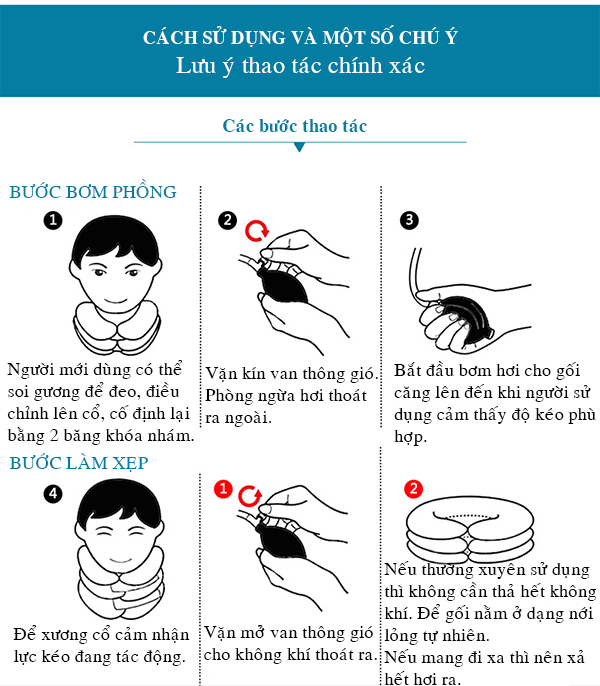 CÁCH SỬ DỤNG VÀ MỘT SỐ CHÚ Ý
Lưu ý thao tác chính xác

Các bước thao tác

BƯỚC BƠM PHỒNG

1

Người mới dùng có thể soi gương để đeo, điều chỉnh lên cổ, cố định lại bằng 2 băng khóa nhám.

2

Vặn kín van thông gió. Phòng ngừa hơi thoát ra ngoài.

3

Bắt đầu bơm hơi cho gối căng lên đến khi người sử dụng cảm thấy độ kéo phù hợp.

BƯỚC LÀM XẸP

4

Để xương cổ cảm nhận lực kéo đang tác động.

1

Vặn mở van thông gió cho không khí thoát ra.

2

Nếu thường xuyên sử dụng thì không cần thả hết không khí. Để gối nằm ở dạng nới lỏng tự nhiên.
Nếu mang đi xa thì nên xả hết hơi ra.