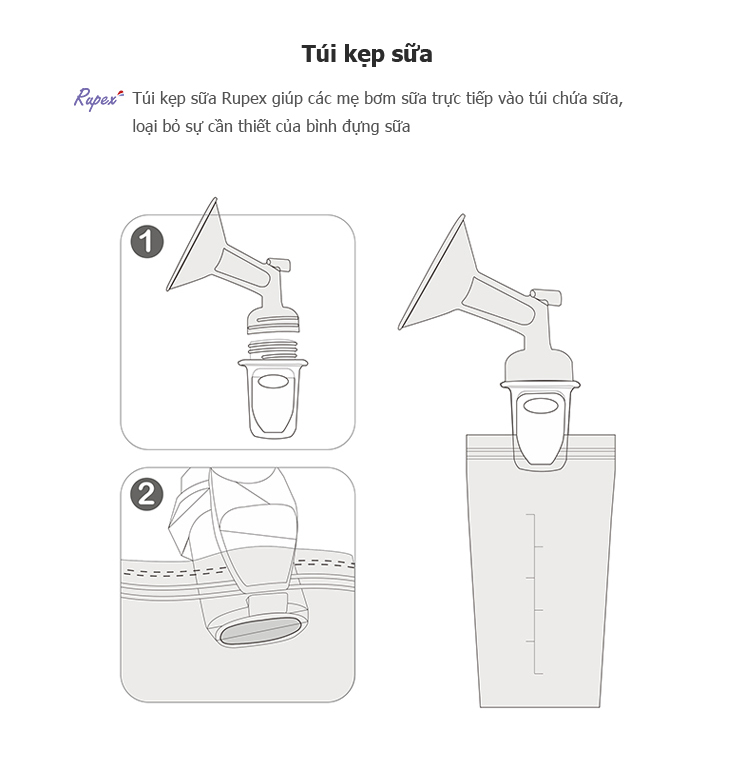 Túi kẹp sữa

Rupex Túi kẹp sữa Rupex giúp các mẹ bơm sữa trực tiếp vào túi chứa sữa, loại bỏ sự cần thiết của bình đựng sữa

1

2